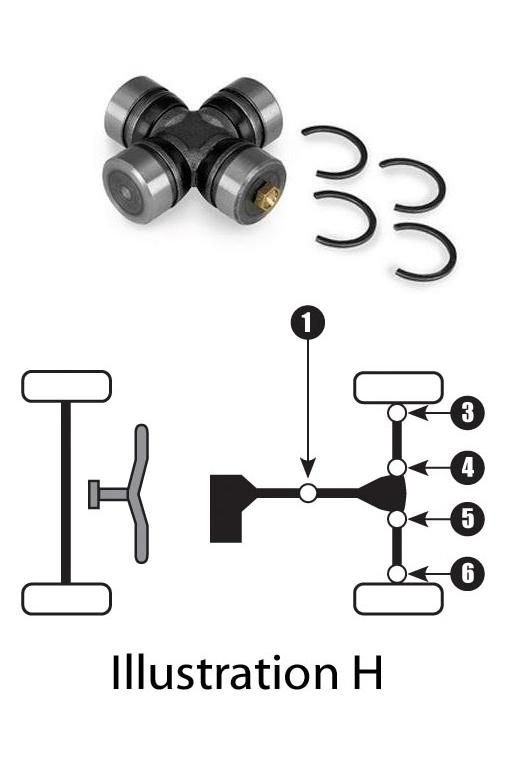 1

3

4

5

6

Illustration H