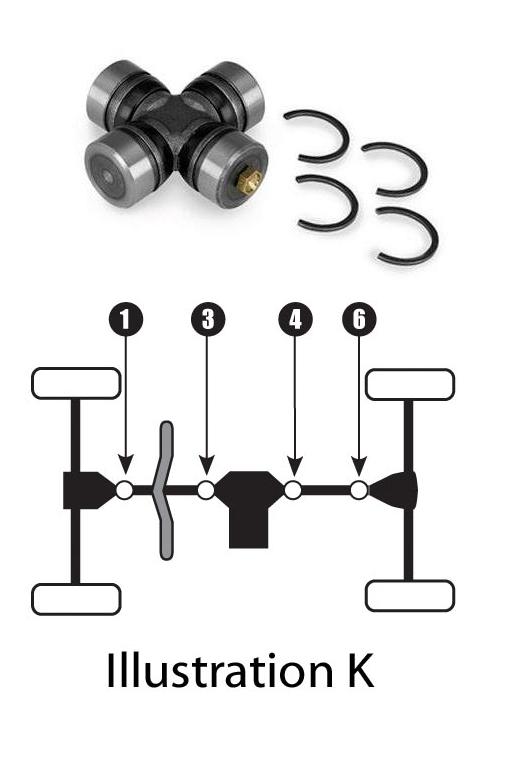 1
3
4
6

Illustration K