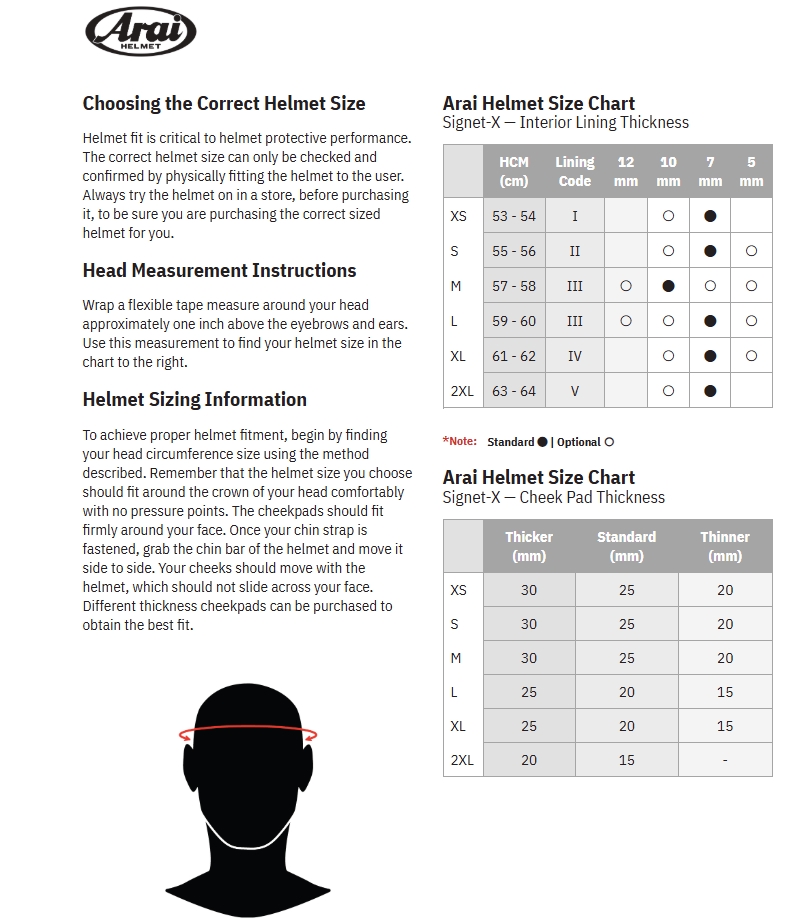 Arai
HELMET

Choosing the Correct Helmet Size

Helmet fit is critical to helmet protective performance. The correct helmet size can only be checked and confirmed by physically fitting the helmet to the user. Always try the helmet on in a store, before purchasing it, to be sure you are purchasing the correct sized helmet for you.

Head Measurement Instructions

Wrap a flexible tape measure around your head approximately one inch above the eyebrows and ears. Use this measurement to find your helmet size in the chart to the right.

Helmet Sizing Information

To achieve proper helmet fitment, begin by finding your head circumference size using the method described. Remember that the helmet size you choose should fit around the crown of your head comfortably with no pressure points. The cheekpads should fit firmly around your face. Once your chin strap is fastened, grab the chin bar of the helmet and move it side to side. Your cheeks should move with the helmet, which should not slide across your face. Different thickness cheekpads can be purchased to obtain the best fit.

Arai Helmet Size Chart
Signet-X — Interior Lining Thickness

| | HCM (cm) | Lining Code | 12 mm | 10 mm | 7 mm | 5 mm |
|---|---|---|---|---|---|---|
| XS | 53 - 54 | I | | ○ | ● | |
| S | 55 - 56 | II | | ○ | ● | ○ |
| M | 57 - 58 | III | ○ | ● | ○ | ○ |
| L | 59 - 60 | III | ○ | ○ | ● | ○ |
| XL | 61 - 62 | IV | | ○ | ● | ○ |
| 2XL | 63 - 64 | V | | ○ | ● | |

*Note: Standard ● | Optional ○

Arai Helmet Size Chart
Signet-X — Cheek Pad Thickness

| | Thicker (mm) | Standard (mm) | Thinner (mm) |
|---|---|---|---|
| XS | 30 | 25 | 20 |
| S | 30 | 25 | 20 |
| M | 30 | 25 | 20 |
| L | 25 | 20 | 15 |
| XL | 25 | 20 | 15 |
| 2XL | 20 | 15 | - |