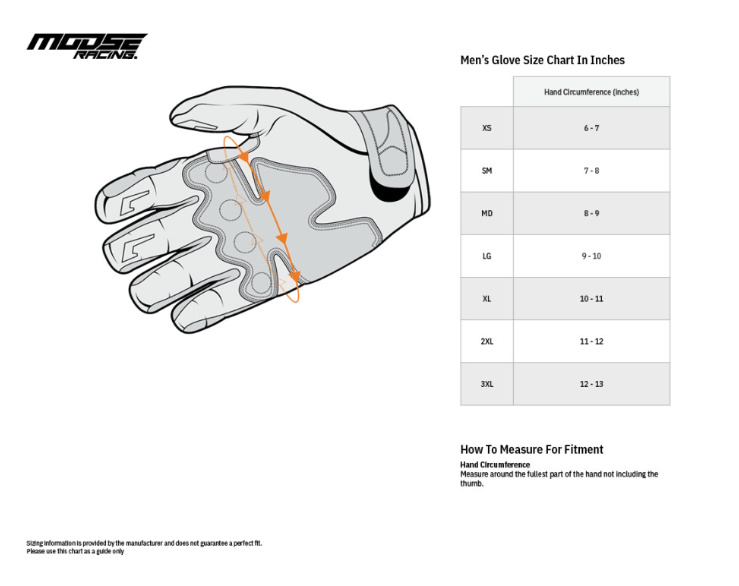 MOOSE RACING.

Men's Glove Size Chart In Inches

| | Hand Circumference (inches) |
|---|---|
| XS | 6 - 7 |
| SM | 7 - 8 |
| MD | 8 - 9 |
| LG | 9 - 10 |
| XL | 10 - 11 |
| 2XL | 11 - 12 |
| 3XL | 12 - 13 |

How To Measure For Fitment

Hand Circumference
Measure around the fullest part of the hand not including the thumb.

Sizing information is provided by the manufacturer and does not guarantee a perfect fit.
Please use this chart as a guide only