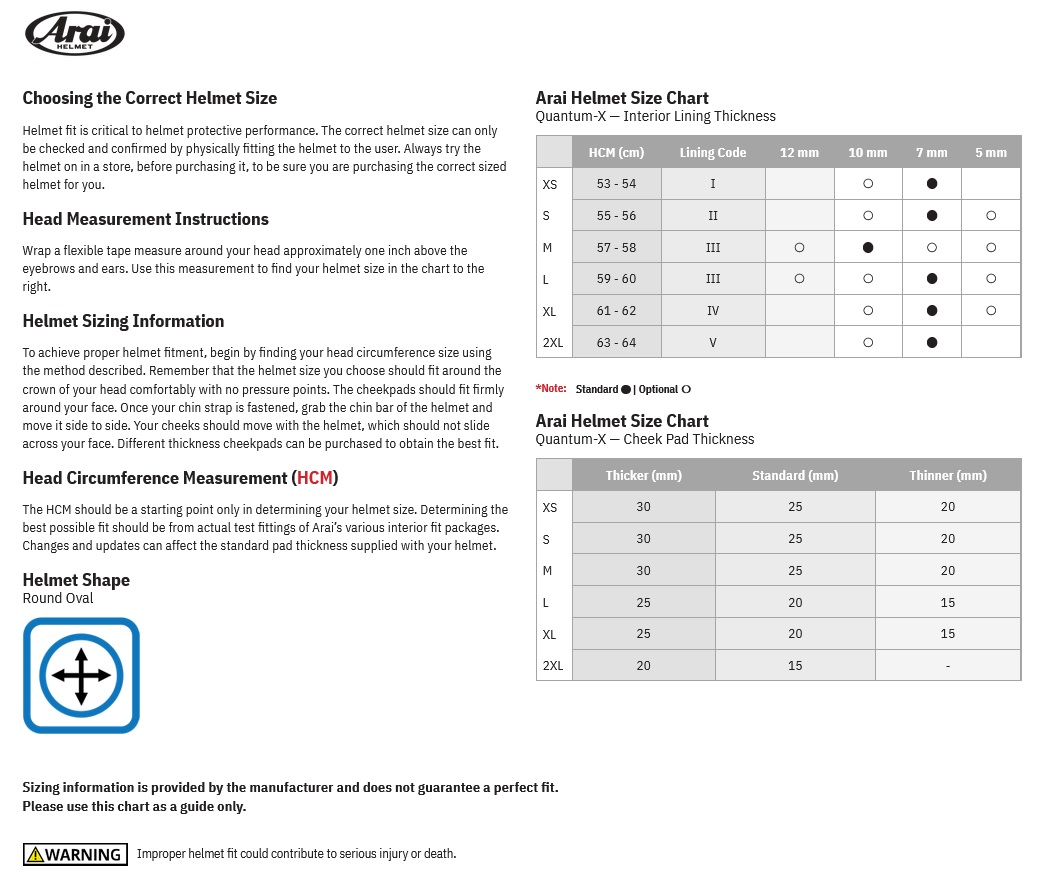 Arai HELMET

Choosing the Correct Helmet Size

Helmet fit is critical to helmet protective performance. The correct helmet size can only be checked and confirmed by physically fitting the helmet to the user. Always try the helmet on in a store, before purchasing it, to be sure you are purchasing the correct sized helmet for you.

Head Measurement Instructions

Wrap a flexible tape measure around your head approximately one inch above the eyebrows and ears. Use this measurement to find your helmet size in the chart to the right.

Helmet Sizing Information

To achieve proper helmet fitment, begin by finding your head circumference size using the method described. Remember that the helmet size you choose should fit around the crown of your head comfortably with no pressure points. The cheekpads should fit firmly around your face. Once your chin strap is fastened, grab the chin bar of the helmet and move it side to side. Your cheeks should move with the helmet, which should not slide across your face. Different thickness cheekpads can be purchased to obtain the best fit.

Head Circumference Measurement (HCM)

The HCM should be a starting point only in determining your helmet size. Determining the best possible fit should be from actual test fittings of Arai's various interior fit packages. Changes and updates can affect the standard pad thickness supplied with your helmet.

Helmet Shape
Round Oval

Arai Helmet Size Chart
Quantum-X — Interior Lining Thickness

| | HCM (cm) | Lining Code | 12 mm | 10 mm | 7 mm | 5 mm |
|---|---|---|---|---|---|---|
| XS | 53 - 54 | I | | ○ | ● | |
| S | 55 - 56 | II | | ○ | ● | ○ |
| M | 57 - 58 | III | ○ | ● | ○ | ○ |
| L | 59 - 60 | III | ○ | ○ | ● | ○ |
| XL | 61 - 62 | IV | | ○ | ● | ○ |
| 2XL | 63 - 64 | V | | ○ | ● | |

*Note: Standard ● | Optional ○

Arai Helmet Size Chart
Quantum-X — Cheek Pad Thickness

| | Thicker (mm) | Standard (mm) | Thinner (mm) |
|---|---|---|---|
| XS | 30 | 25 | 20 |
| S | 30 | 25 | 20 |
| M | 30 | 25 | 20 |
| L | 25 | 20 | 15 |
| XL | 25 | 20 | 15 |
| 2XL | 20 | 15 | - |

Sizing information is provided by the manufacturer and does not guarantee a perfect fit.
Please use this chart as a guide only.

WARNING Improper helmet fit could contribute to serious injury or death.