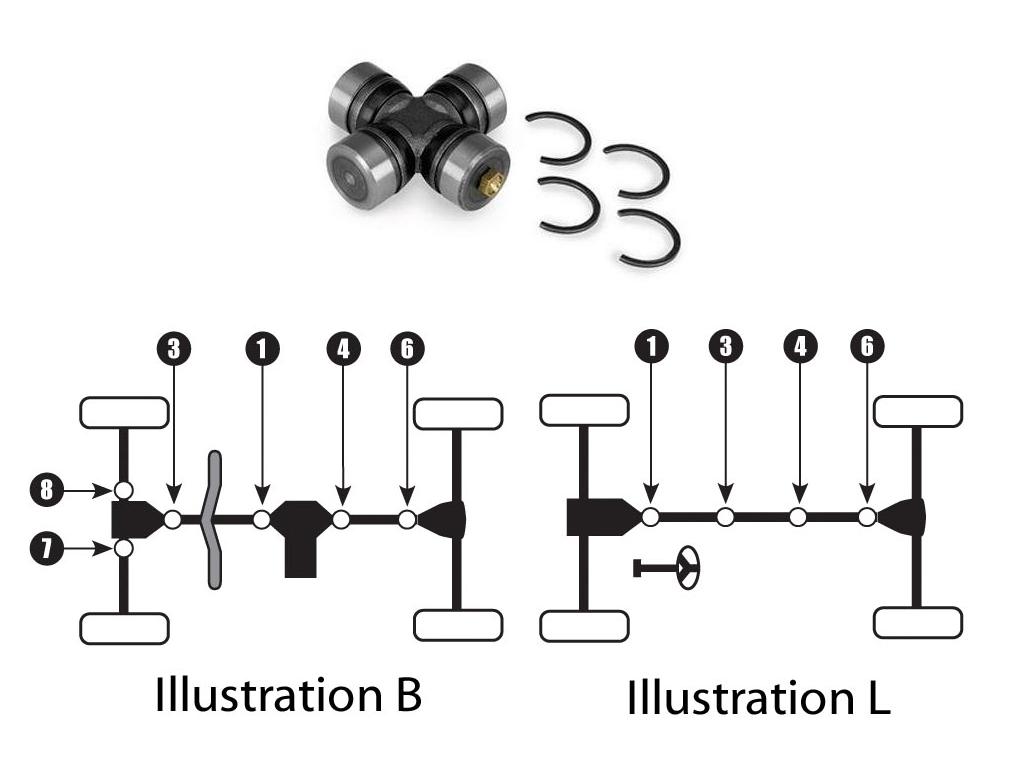 3
1
4
6
8
7

Illustration B

1
3
4
6

Illustration L