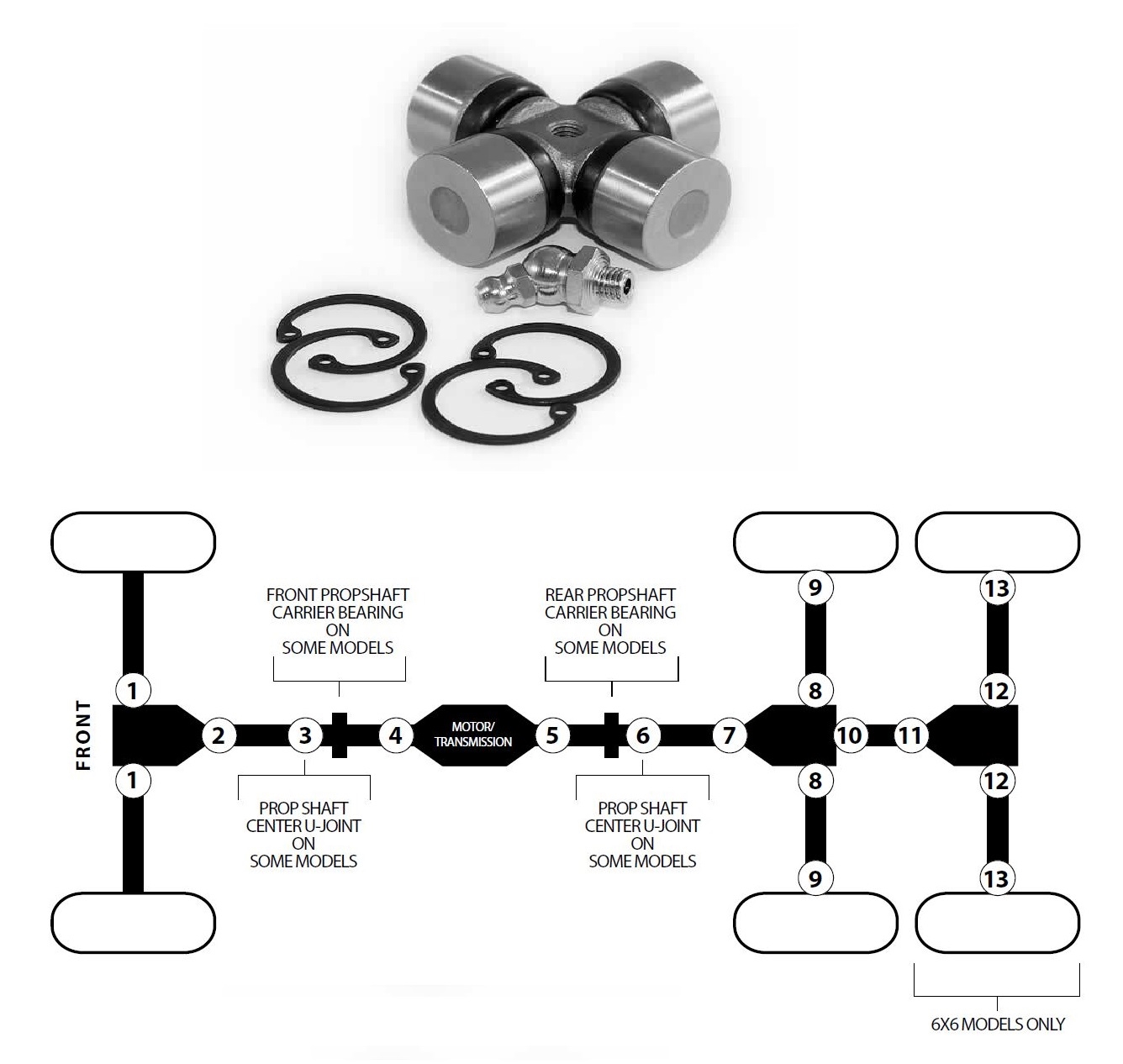 FRONT PROPSHAFT CARRIER BEARING ON SOME MODELS

REAR PROPSHAFT CARRIER BEARING ON SOME MODELS

9

13

1

8

12

FRONT

2

3

4

MOTOR/ TRANSMISSION

5

6

7

10

11

1

8

12

PROP SHAFT CENTER U-JOINT ON SOME MODELS

PROP SHAFT CENTER U-JOINT ON SOME MODELS

9

13

6X6 MODELS ONLY