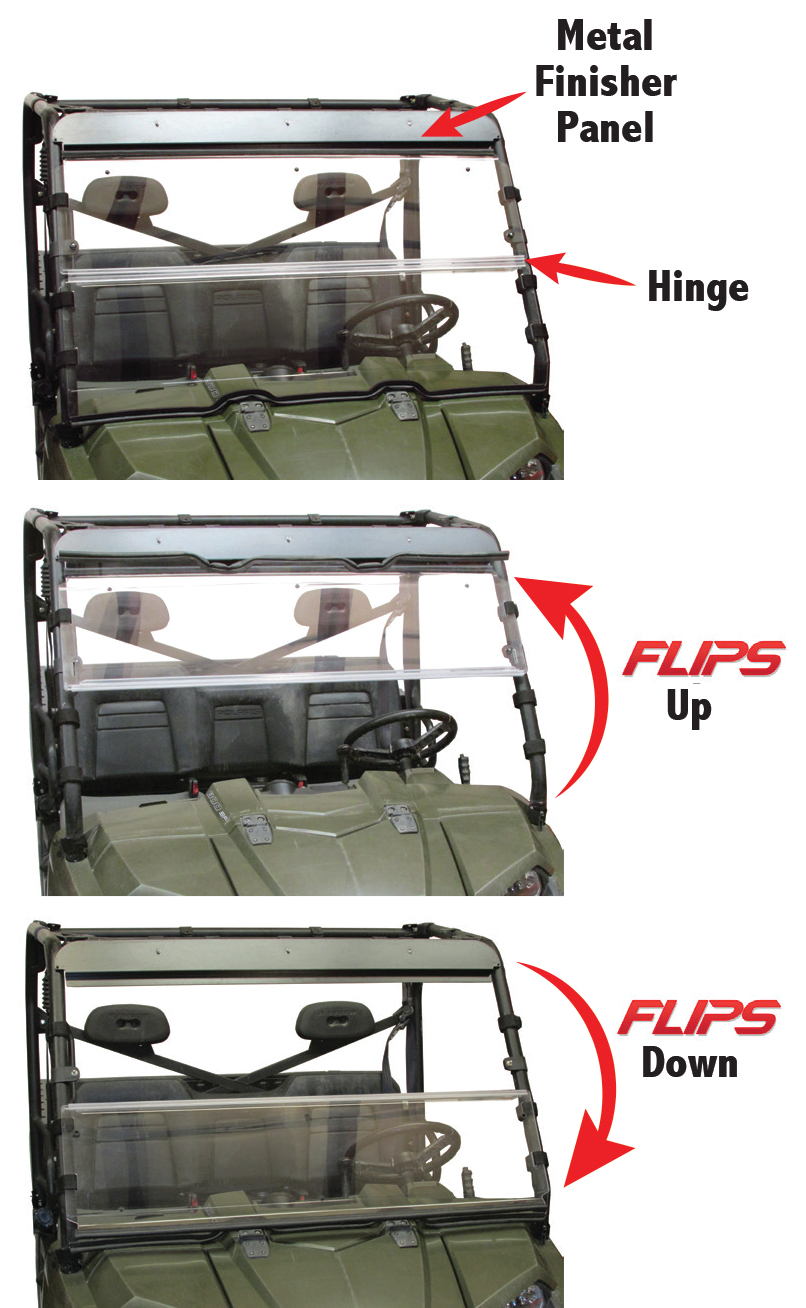 Metal Finisher Panel

Hinge

FLIPS Up

FLIPS Down